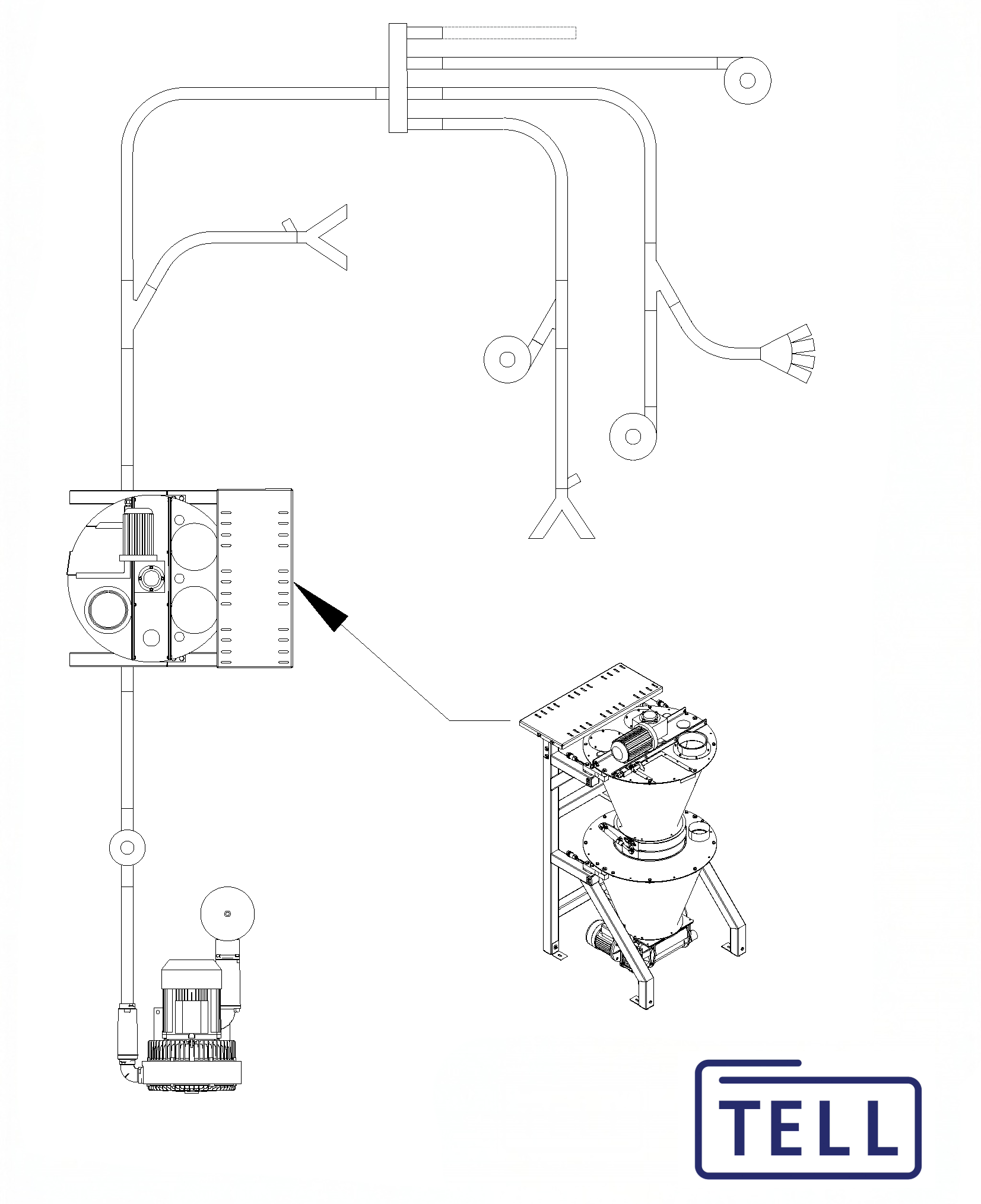 TELL